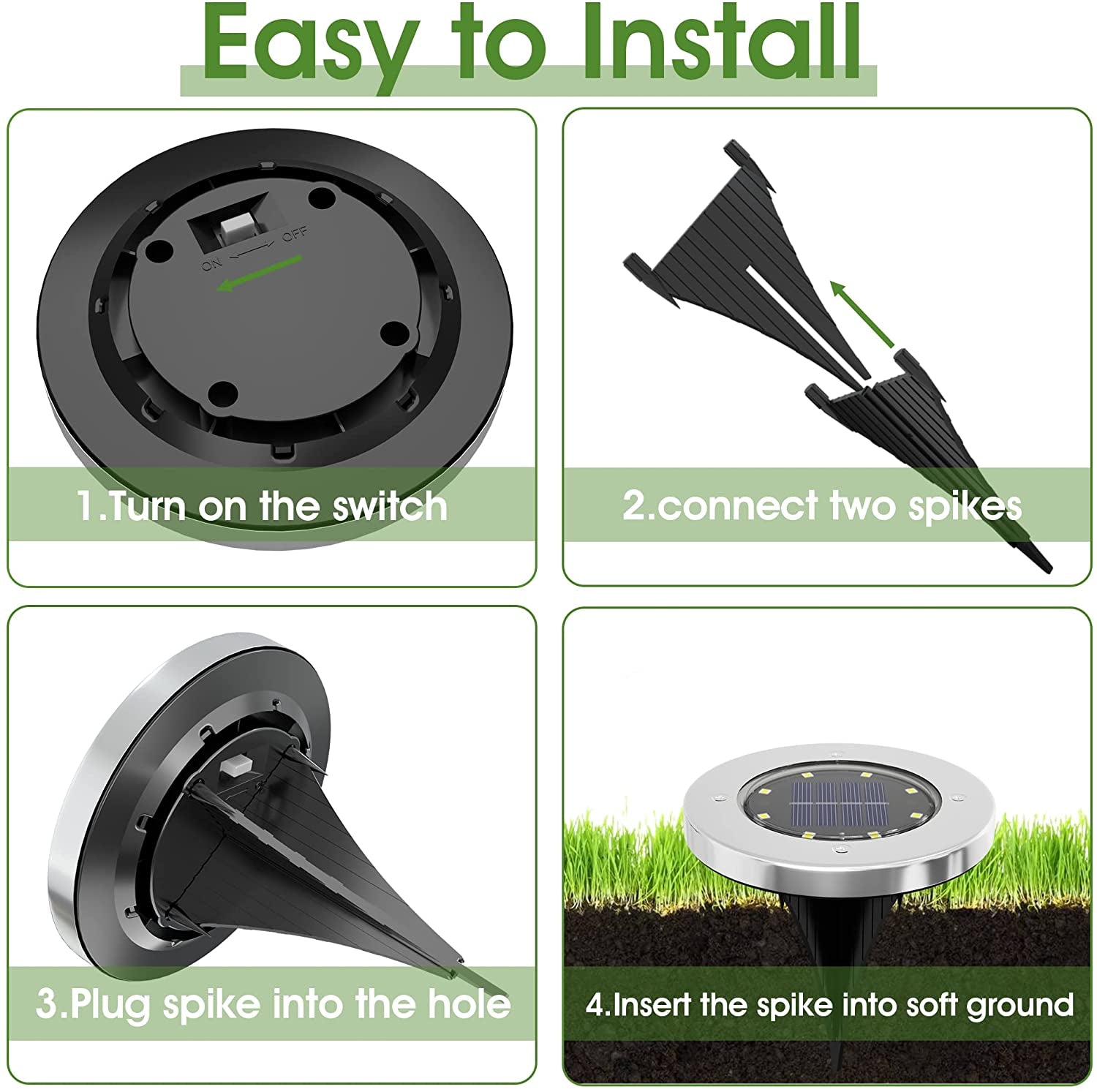 Easy to Install

ON OFF

1.Turn on the switch

2.connect two spikes

3.Plug spike into the hole

4.Insert the spike into soft ground