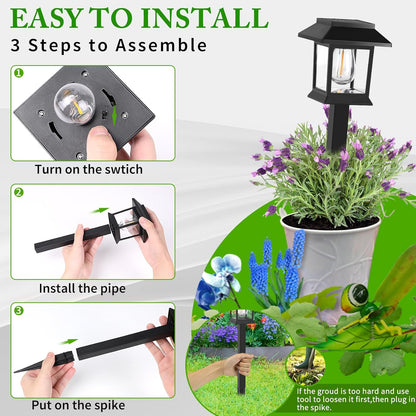 EASY TO INSTALL
3 Steps to Assemble

1
Turn on the swtich

2
Install the pipe

3
Put on the spike

If the groud is too hard and use tool to loosen it first,then plug in the spike.